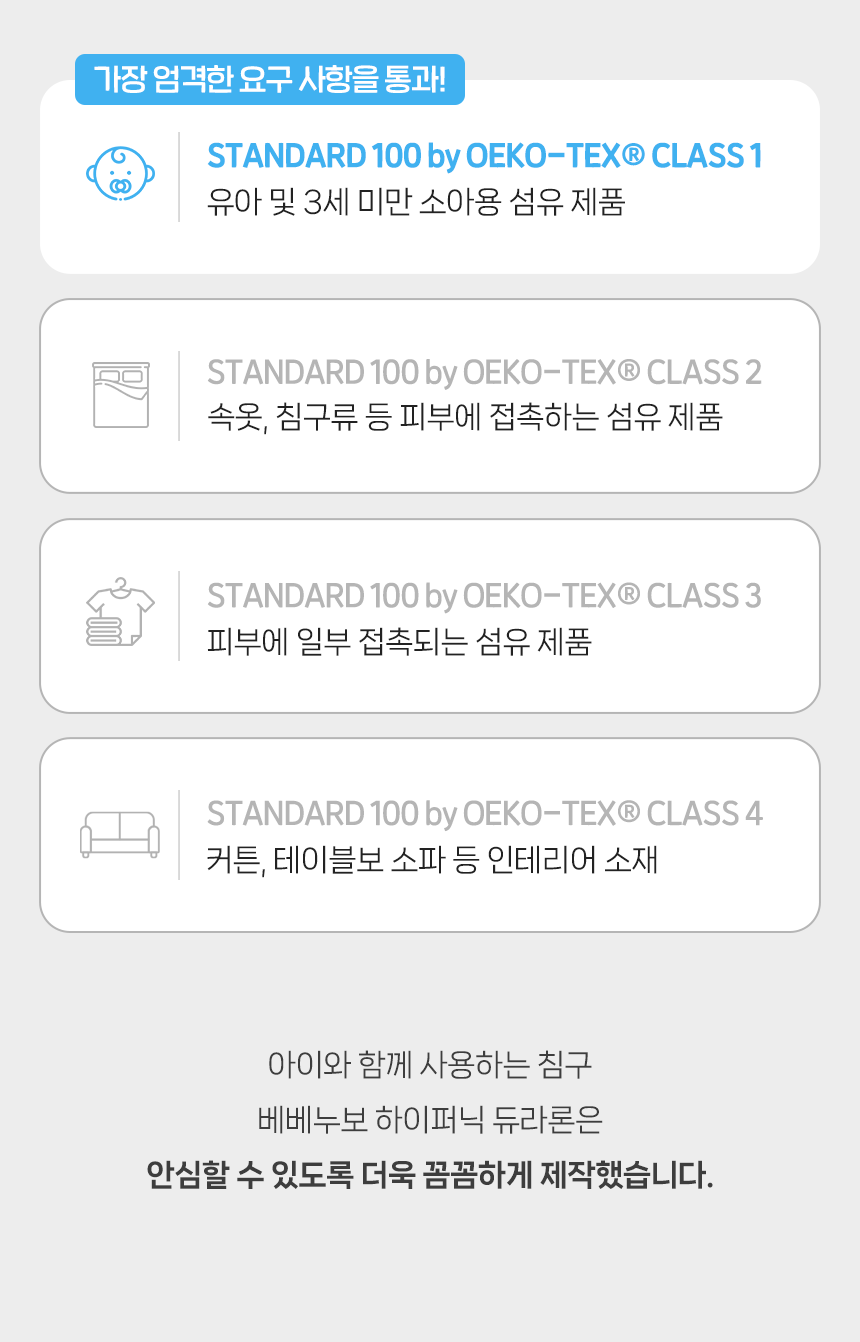 가장 엄격한 요구 사항을 통과!

STANDARD 100 by OEKO-TEX® CLASS 1
유아 및 3세 미만 소아용 섬유 제품

STANDARD 100 by OEKO-TEX® CLASS 2
속옷, 침구류 등 피부에 접촉하는 섬유 제품

STANDARD 100 by OEKO-TEX® CLASS 3
피부에 일부 접촉되는 섬유 제품

STANDARD 100 by OEKO-TEX® CLASS 4
커튼, 테이블보 소파 등 인테리어 소재

아이와 함께 사용하는 침구
베베누보 하이퍼닉 듀라론은
안심할 수 있도록 더욱 꼼꼼하게 제작했습니다.