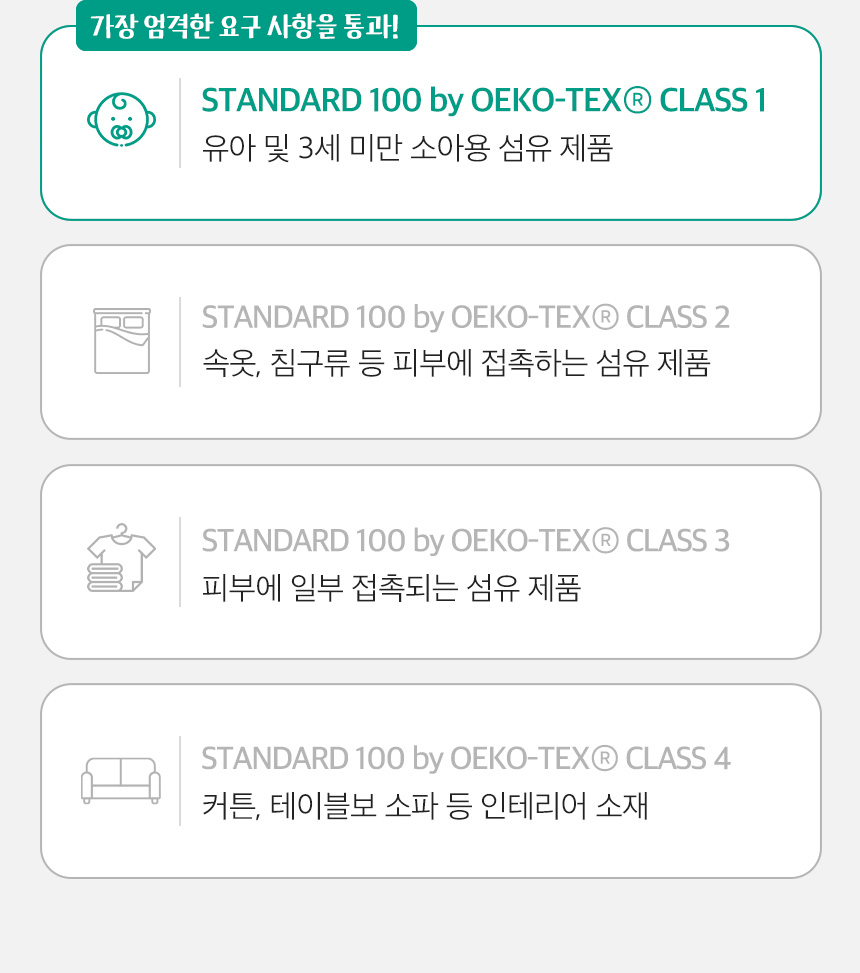 가장 엄격한 요구 사항을 통과!

STANDARD 100 by OEKO-TEX® CLASS 1
유아 및 3세 미만 소아용 섬유 제품

STANDARD 100 by OEKO-TEX® CLASS 2
속옷, 침구류 등 피부에 접촉하는 섬유 제품

STANDARD 100 by OEKO-TEX® CLASS 3
피부에 일부 접촉되는 섬유 제품

STANDARD 100 by OEKO-TEX® CLASS 4
커튼, 테이블보 소파 등 인테리어 소재