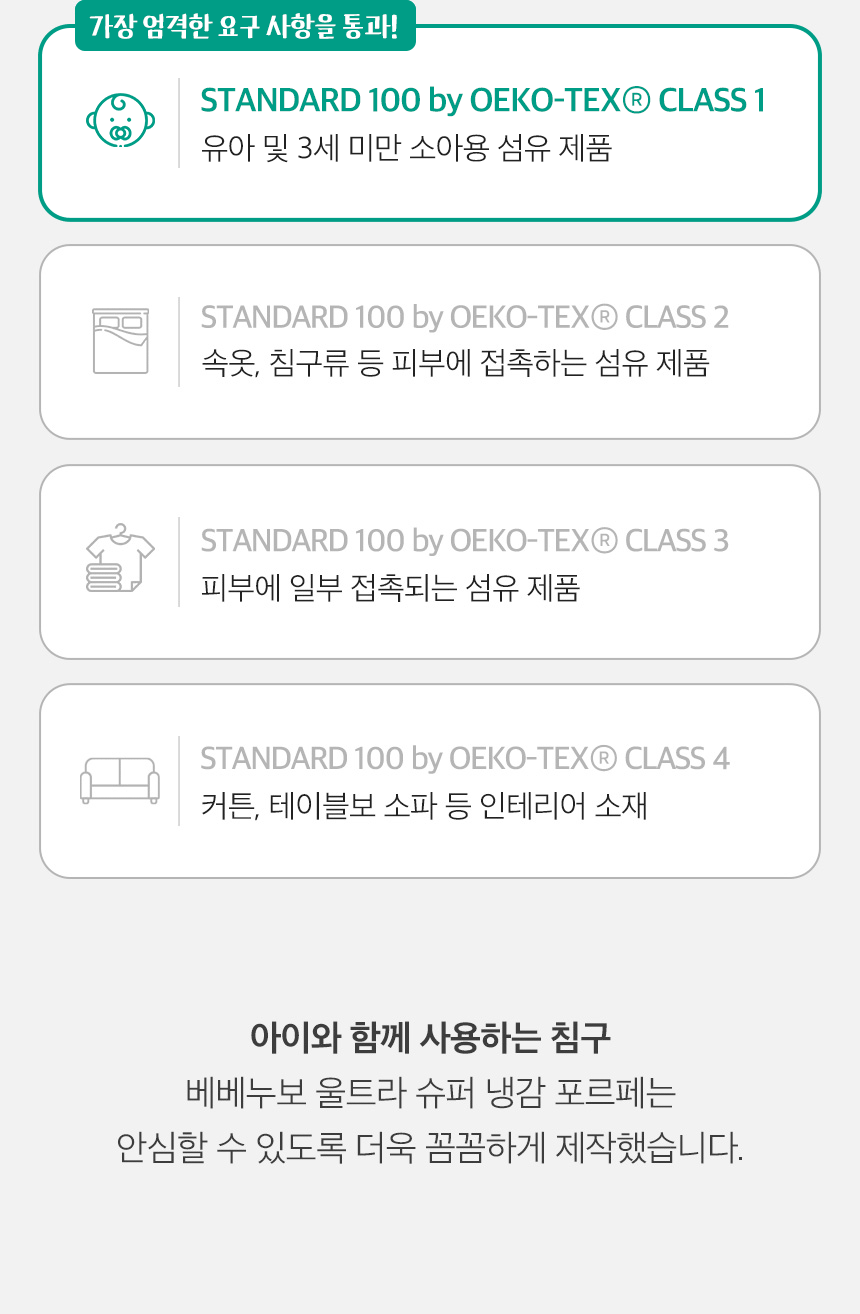 가장 엄격한 요구 사항을 통과!

STANDARD 100 by OEKO-TEX® CLASS 1
유아 및 3세 미만 소아용 섬유 제품

STANDARD 100 by OEKO-TEX® CLASS 2
속옷, 침구류 등 피부에 접촉하는 섬유 제품

STANDARD 100 by OEKO-TEX® CLASS 3
피부에 일부 접촉되는 섬유 제품

STANDARD 100 by OEKO-TEX® CLASS 4
커튼, 테이블보 소파 등 인테리어 소재

아이와 함께 사용하는 침구
베베누보 울트라 슈퍼 냉감 포르페는
안심할 수 있도록 더욱 꼼꼼하게 제작했습니다.